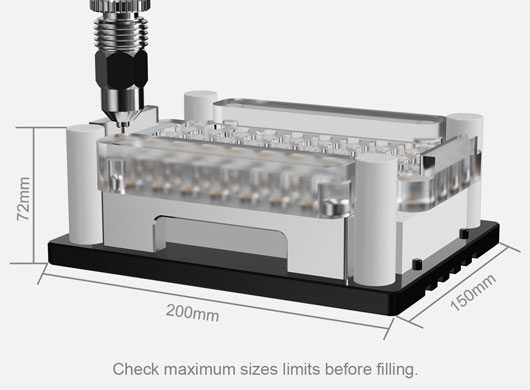 72mm

200mm

150mm

Check maximum sizes limits before filling.