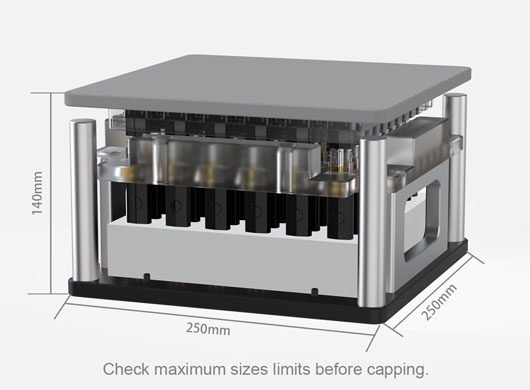 140mm

250mm

250mm

Check maximum sizes limits before capping.