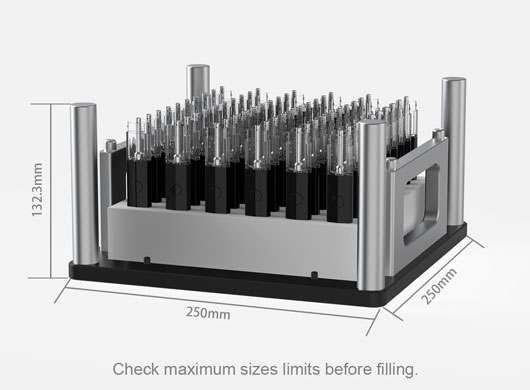 132.3mm

250mm

250mm

Check maximum sizes limits before filling.