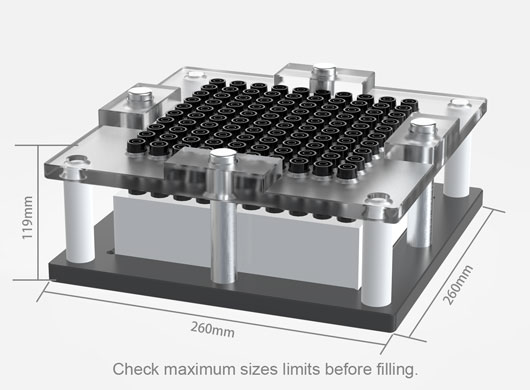 119mm

260mm

260mm

Check maximum sizes limits before filling.