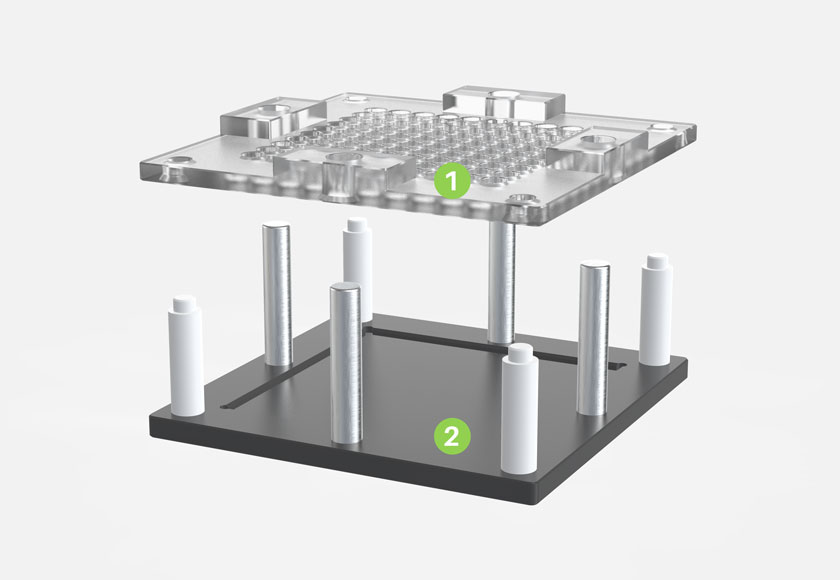 1

2