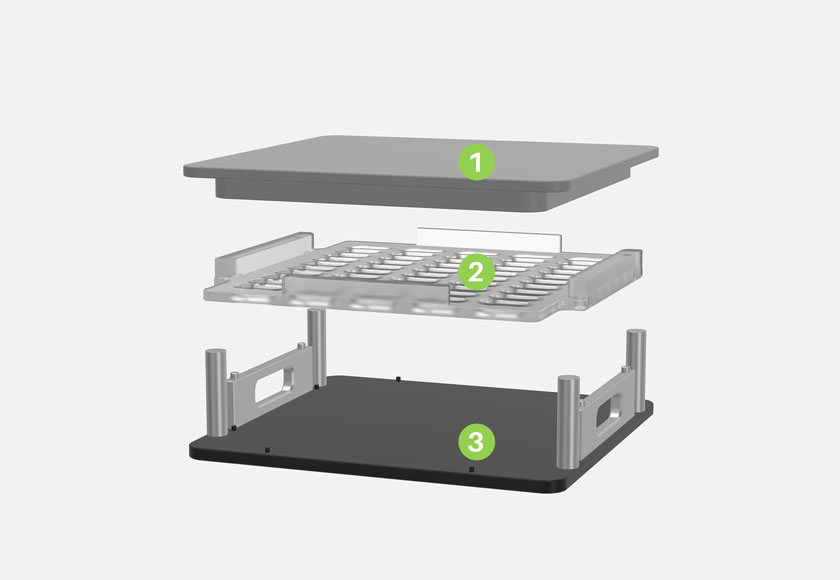 1
2
3