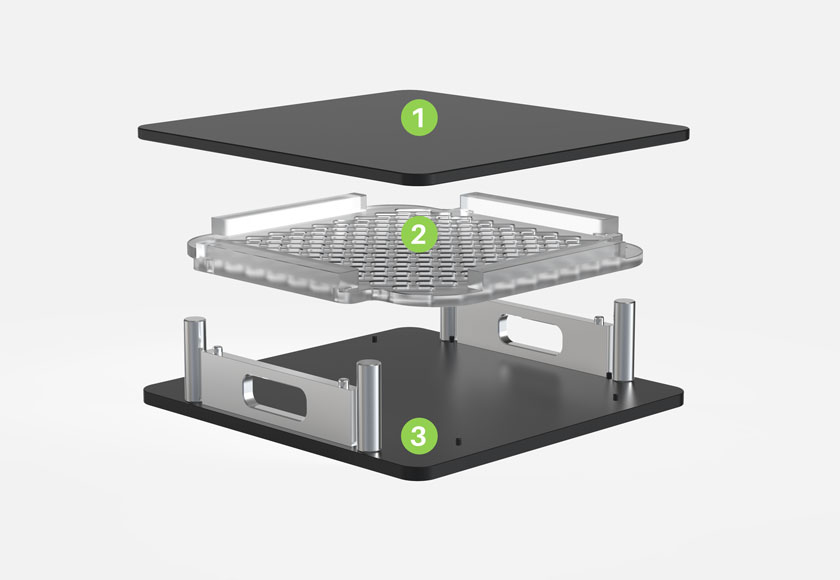 1
2
3