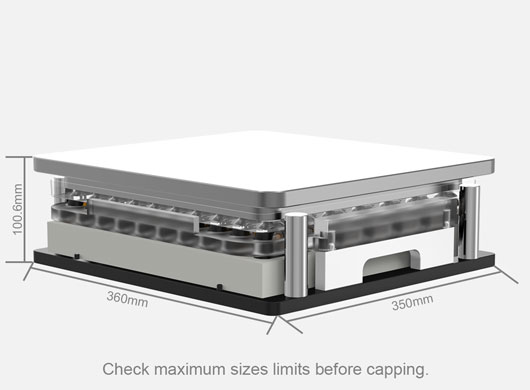 100.6mm

360mm

350mm

Check maximum sizes limits before capping.