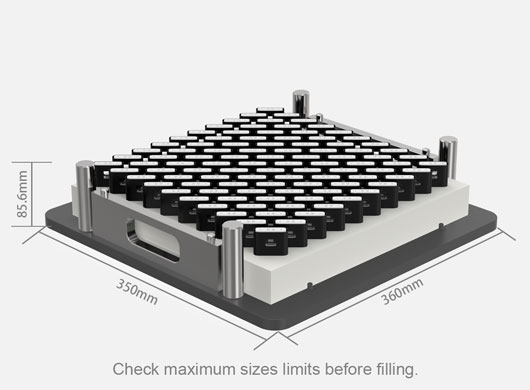 85.6mm

350mm

360mm

Check maximum sizes limits before filling.