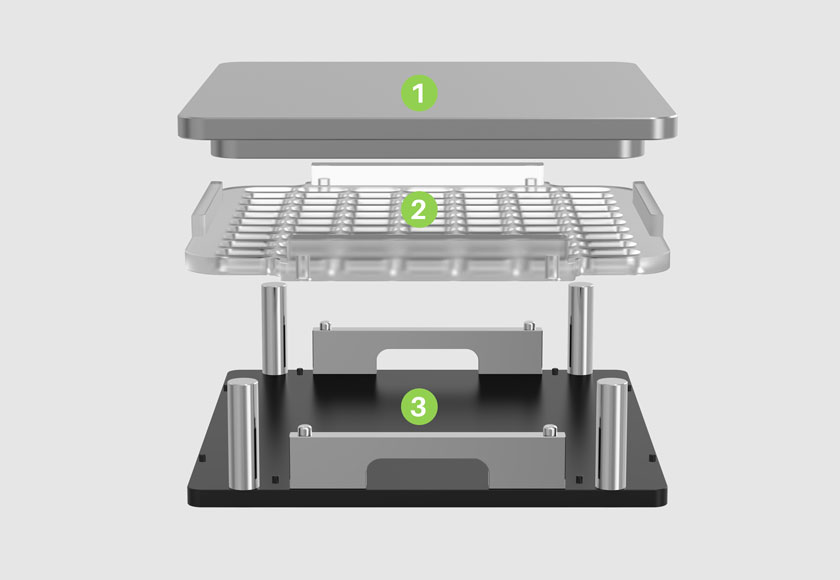 1

2

3