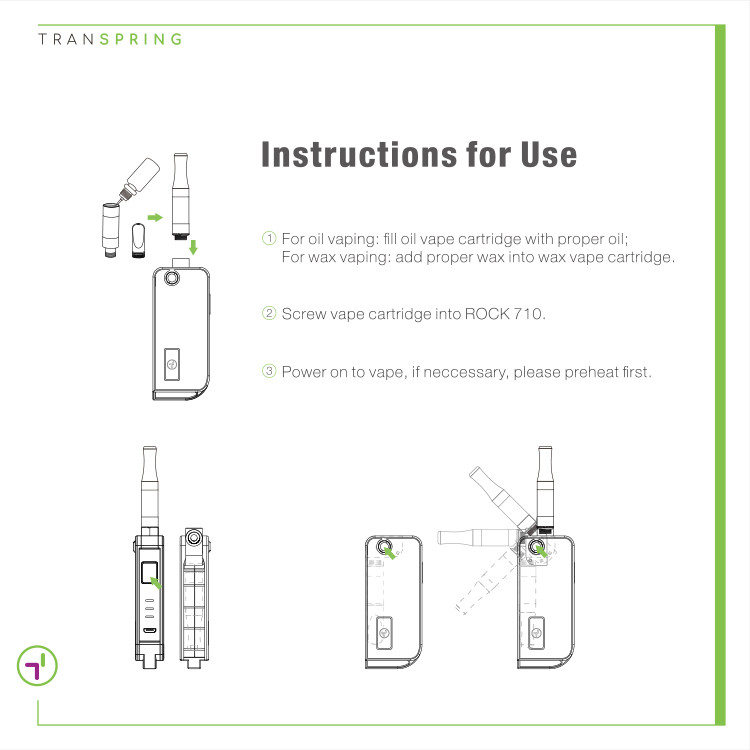 TRANSPRING

Instructions for Use

① For oil vaping: fill oil vape cartridge with proper oil;
For wax vaping: add proper wax into wax vape cartridge.

② Screw vape cartridge into ROCK 710.

③ Power on to vape, if neccessary, please preheat first.