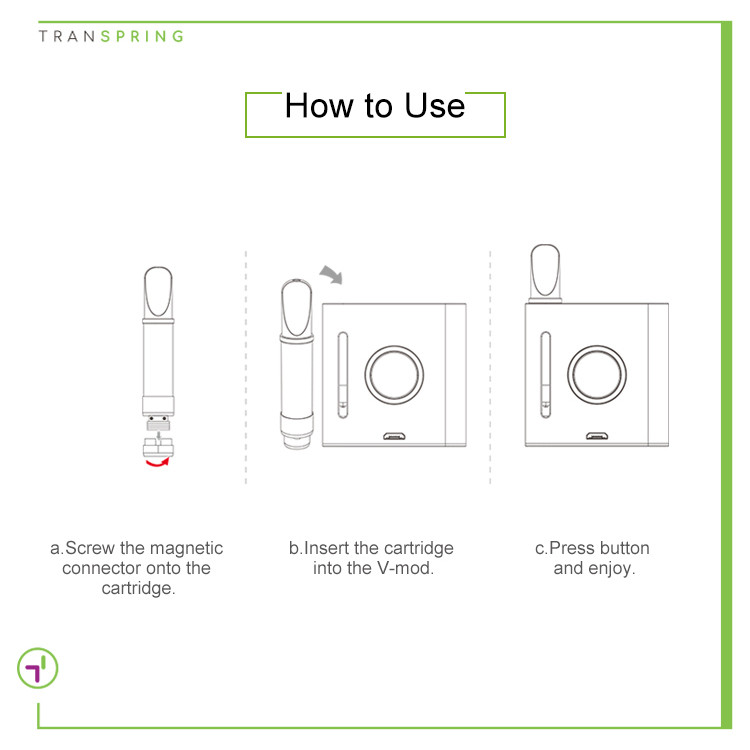 TRANSPRING

How to Use

a.Screw the magnetic connector onto the cartridge.

b.Insert the cartridge into the V-mod.

c.Press button and enjoy.