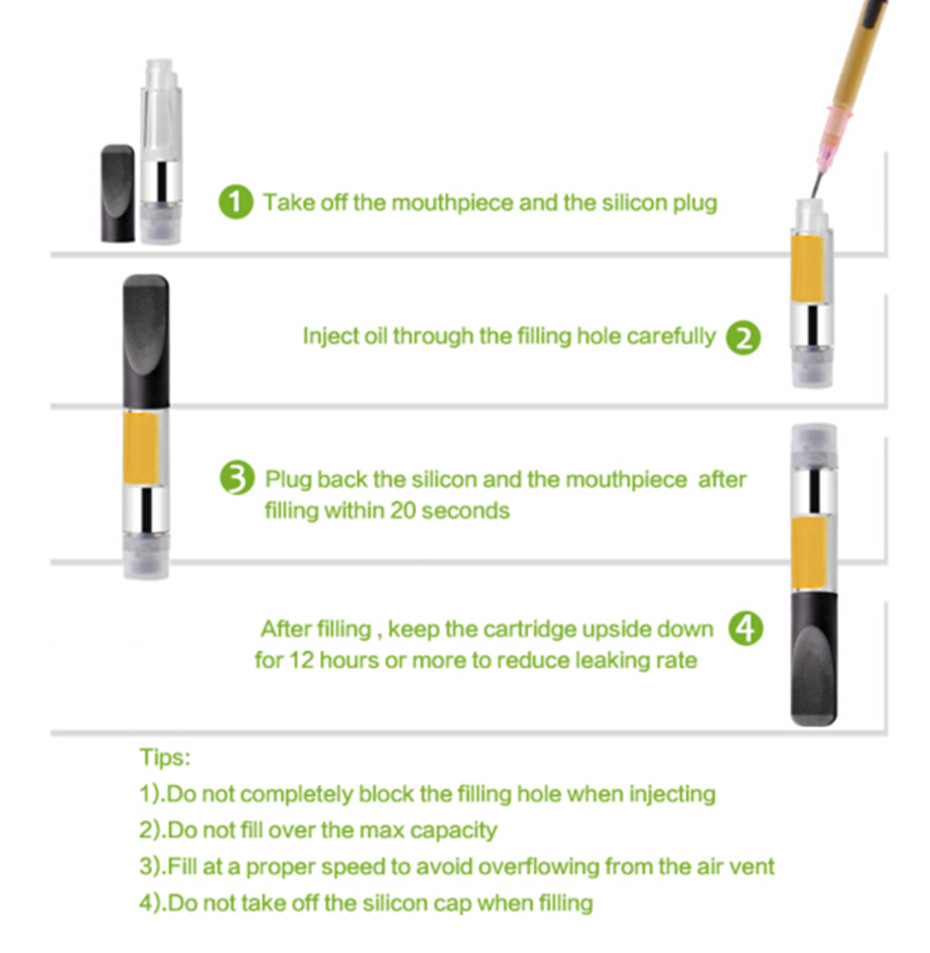 1 Take off the mouthpiece and the silicon plug

Inject oil through the filling hole carefully 2

3 Plug back the silicon and the mouthpiece after filling within 20 seconds

After filling , keep the cartridge upside down for 12 hours or more to reduce leaking rate 4

Tips:
1).Do not completely block the filling hole when injecting
2).Do not fill over the max capacity
3).Fill at a proper speed to avoid overflowing from the air vent
4).Do not take off the silicon cap when filling