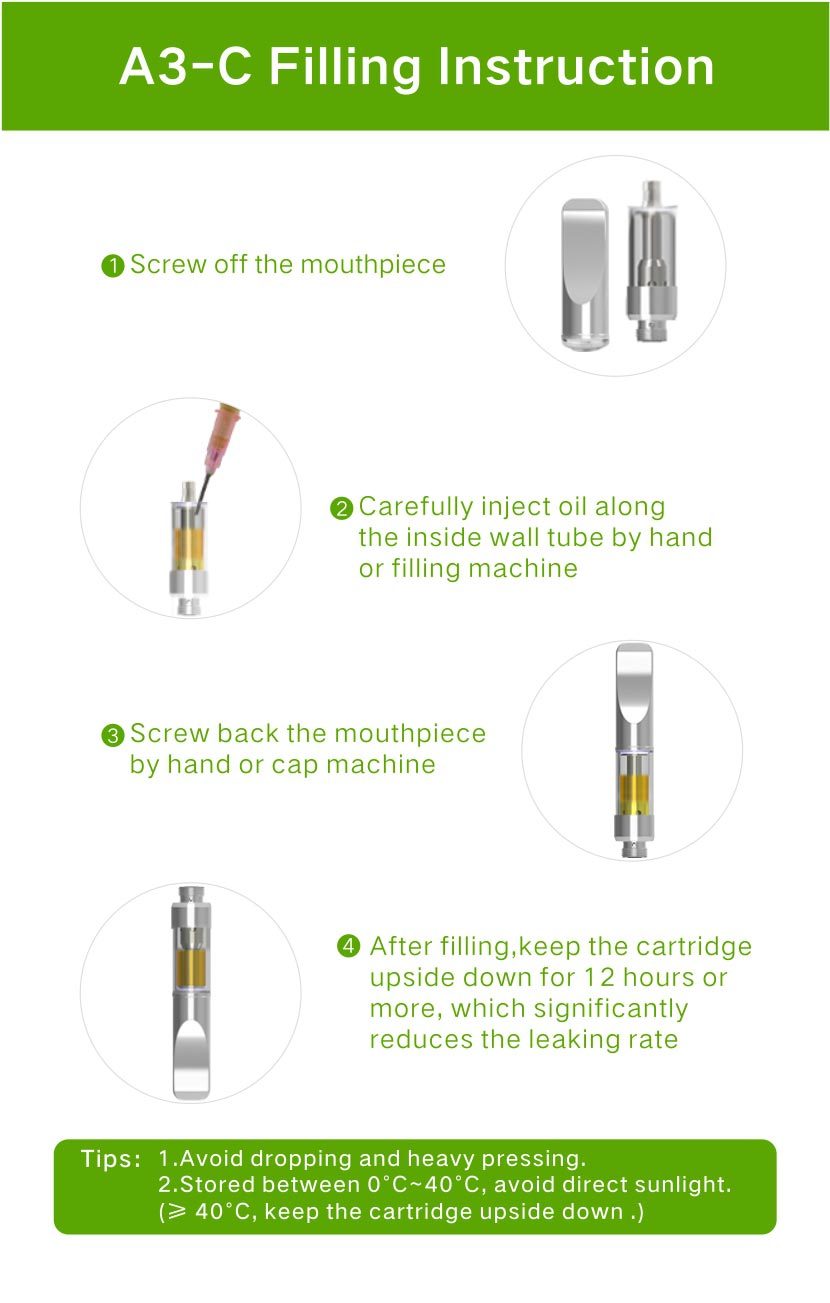 A3-C Filling Instruction

❶ Screw off the mouthpiece

❷ Carefully inject oil along the inside wall tube by hand or filling machine

❸ Screw back the mouthpiece by hand or cap machine

❹ After filling,keep the cartridge upside down for 12 hours or more, which significantly reduces the leaking rate

Tips: 1.Avoid dropping and heavy pressing.
2.Stored between 0°C~40°C, avoid direct sunlight.
(⩾ 40°C, keep the cartridge upside down .)