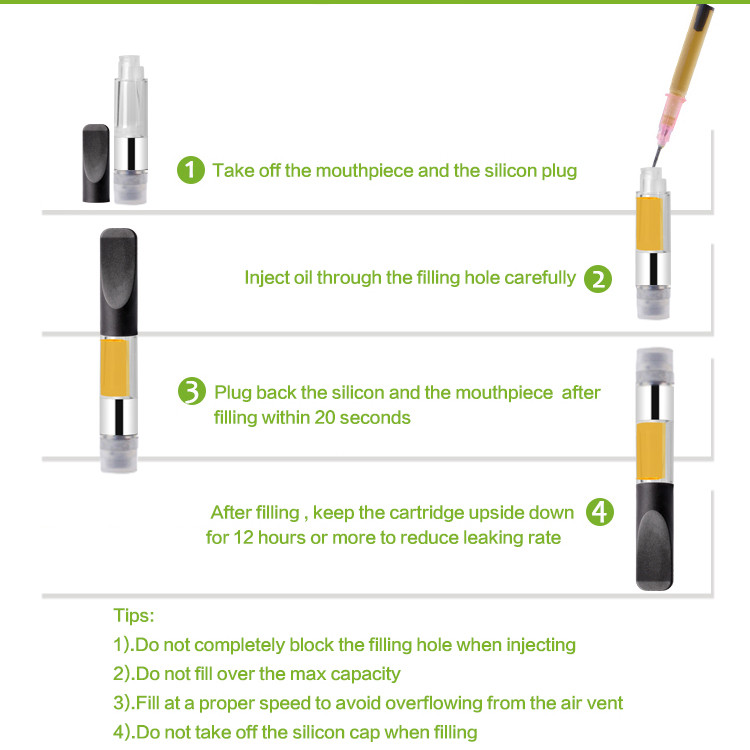 1 Take off the mouthpiece and the silicon plug

Inject oil through the filling hole carefully 2

3 Plug back the silicon and the mouthpiece after filling within 20 seconds

After filling , keep the cartridge upside down for 12 hours or more to reduce leaking rate 4

Tips:
1).Do not completely block the filling hole when injecting
2).Do not fill over the max capacity
3).Fill at a proper speed to avoid overflowing from the air vent
4).Do not take off the silicon cap when filling