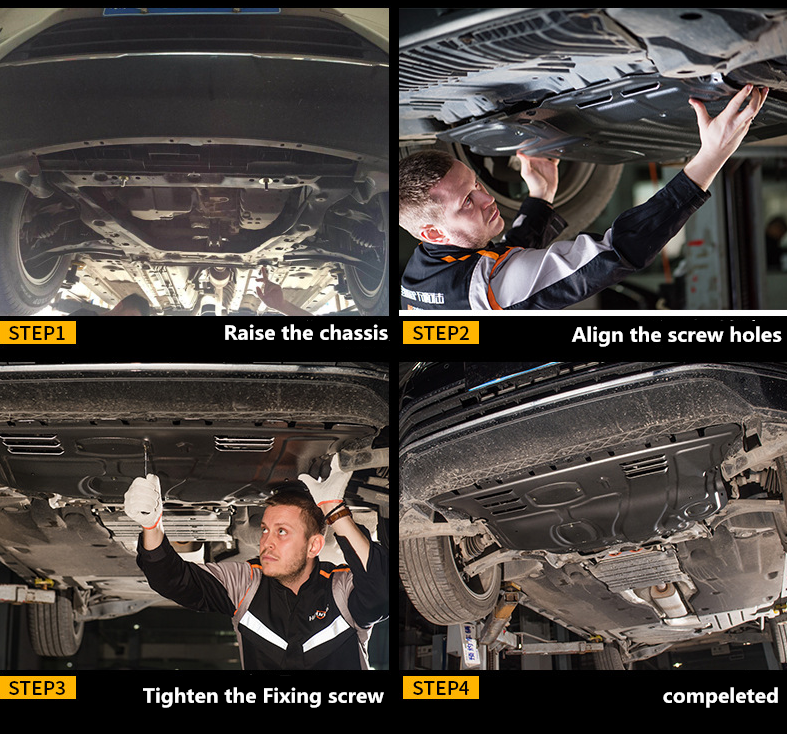 STEP1 Raise the chassis

STEP2 Align the screw holes

STEP3 Tighten the Fixing screw

STEP4 compeleted