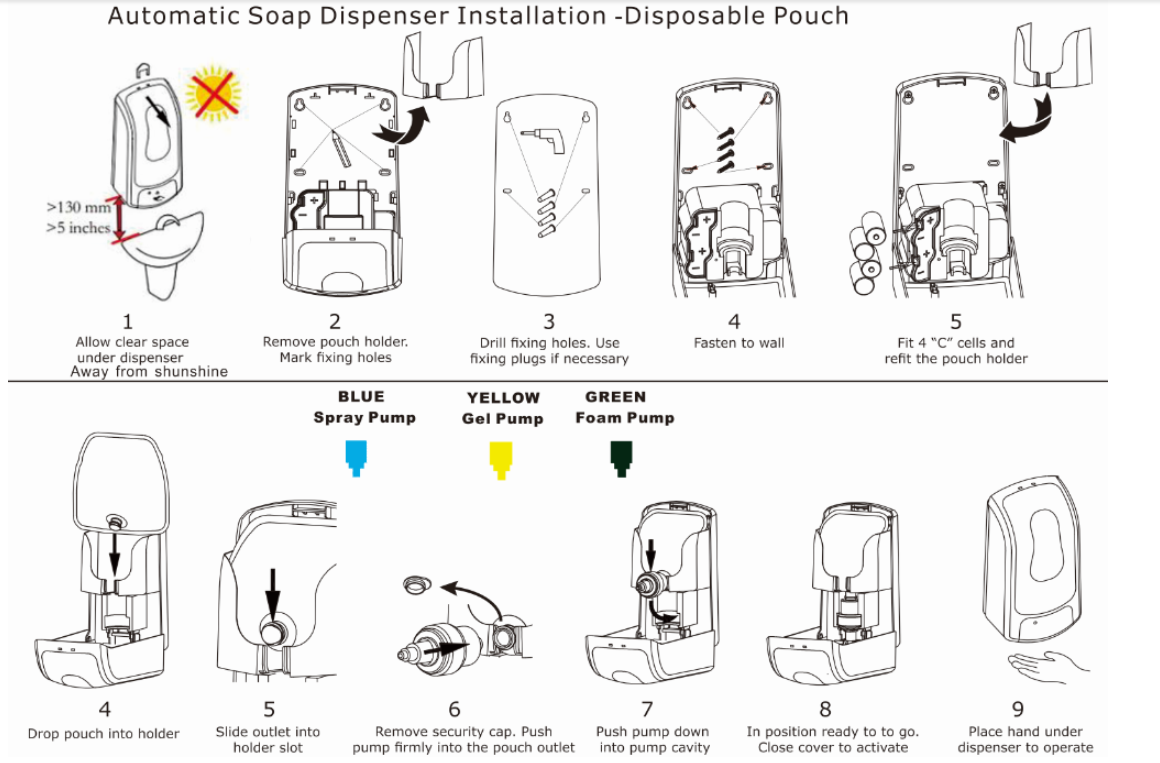 Automatic Soap Dispenser Installation -Disposable Pouch

>130 mm
>5 inches

1
Allow clear space under dispenser
Away from shunshine

2
Remove pouch holder.
Mark fixing holes

3
Drill fixing holes. Use fixing plugs if necessary

4
Fasten to wall

5
Fit 4 "C" cells and refit the pouch holder

BLUE
Spray Pump

YELLOW
Gel Pump

GREEN
Foam Pump

4
Drop pouch into holder

5
Slide outlet into holder slot

6
Remove security cap. Push pump firmly into the pouch outlet

7
Push pump down into pump cavity

8
In position ready to to go.
Close cover to activate

9
Place hand under dispenser to operate