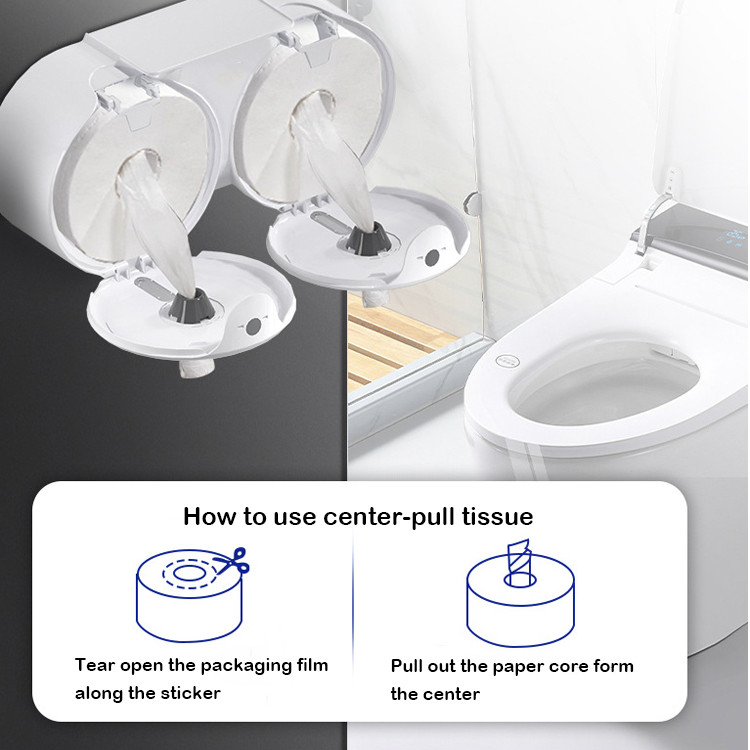 How to use center-pull tissue

Tear open the packaging film along the sticker

Pull out the paper core form the center