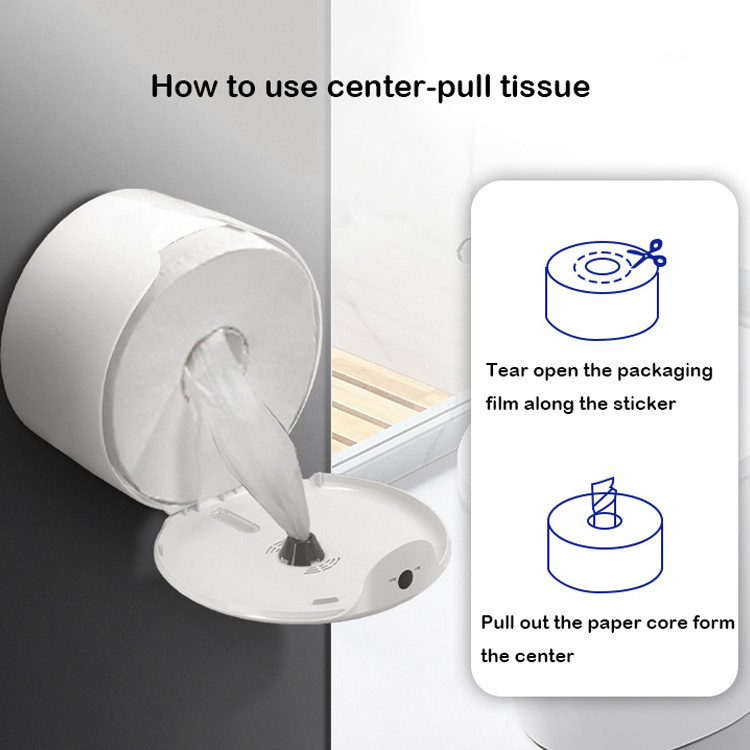 How to use center-pull tissue

Tear open the packaging film along the sticker

Pull out the paper core form the center