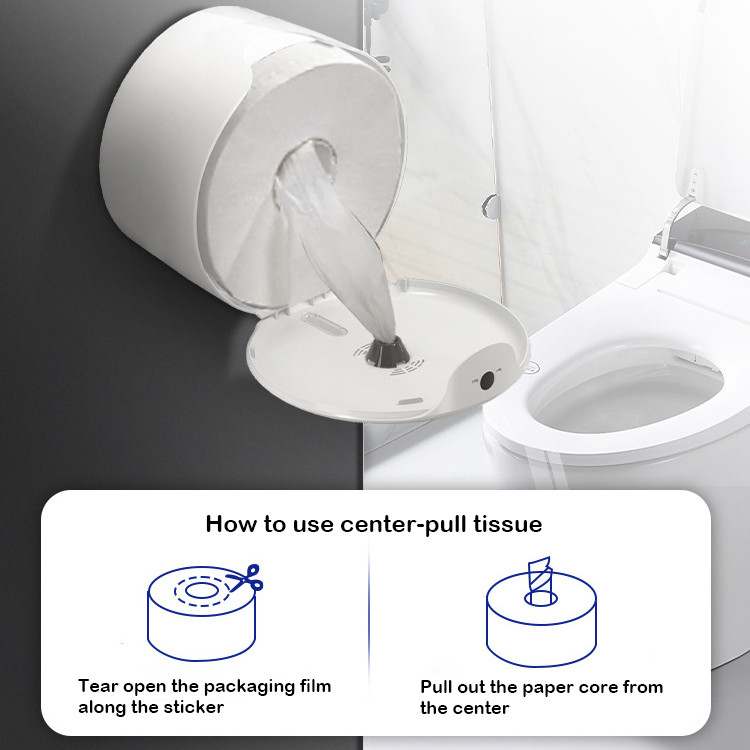 How to use center-pull tissue

Tear open the packaging film along the sticker

Pull out the paper core from the center