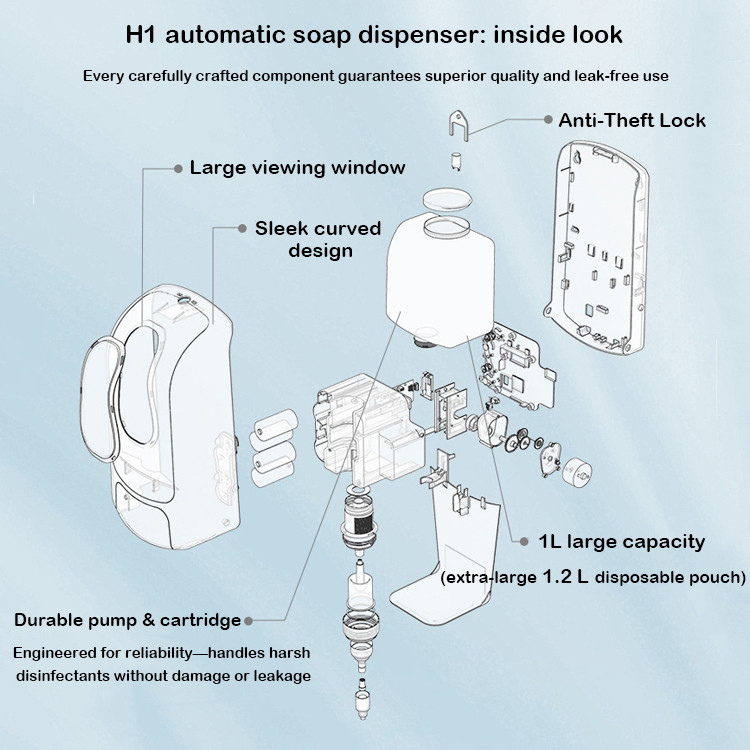 H1 automatic soap dispenser: inside look

Every carefully crafted component guarantees superior quality and leak-free use

Anti-Theft Lock

Large viewing window

Sleek curved design

1L large capacity

(extra-large 1.2 L disposable pouch)

Durable pump & cartridge

Engineered for reliability—handles harsh disinfectants without damage or leakage