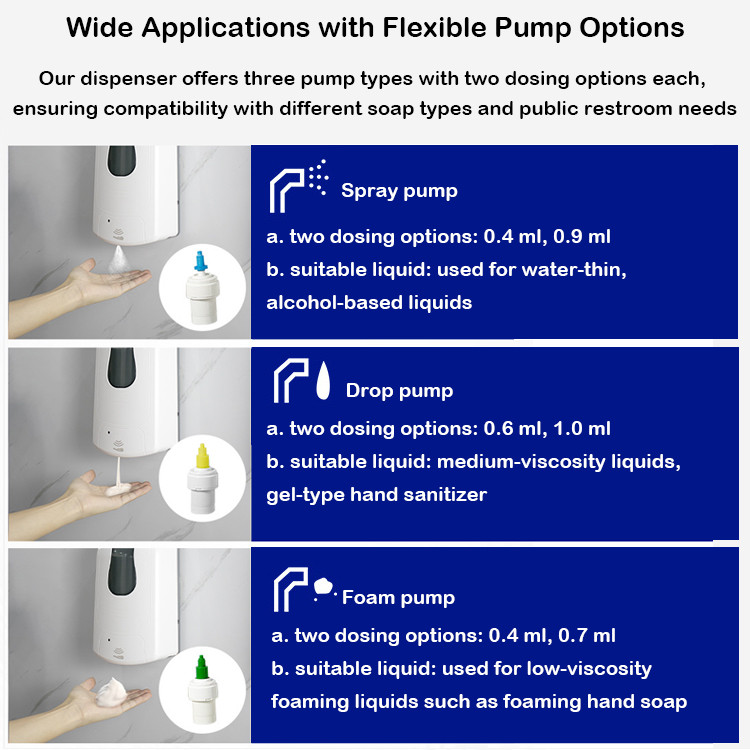 Wide Applications with Flexible Pump Options

Our dispenser offers three pump types with two dosing options each, ensuring compatibility with different soap types and public restroom needs

Spray pump

a. two dosing options: 0.4 ml, 0.9 ml

b. suitable liquid: used for water-thin, alcohol-based liquids

Drop pump

a. two dosing options: 0.6 ml, 1.0 ml

b. suitable liquid: medium-viscosity liquids, gel-type hand sanitizer

Foam pump

a. two dosing options: 0.4 ml, 0.7 ml

b. suitable liquid: used for low-viscosity foaming liquids such as foaming hand soap