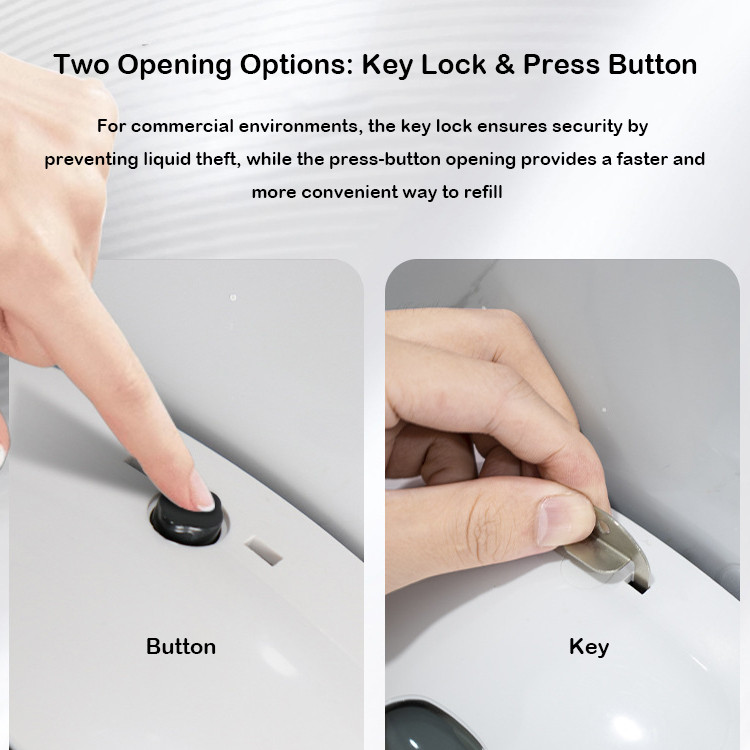 Two Opening Options: Key Lock & Press Button

For commercial environments, the key lock ensures security by preventing liquid theft, while the press-button opening provides a faster and more convenient way to refill

Button

Key