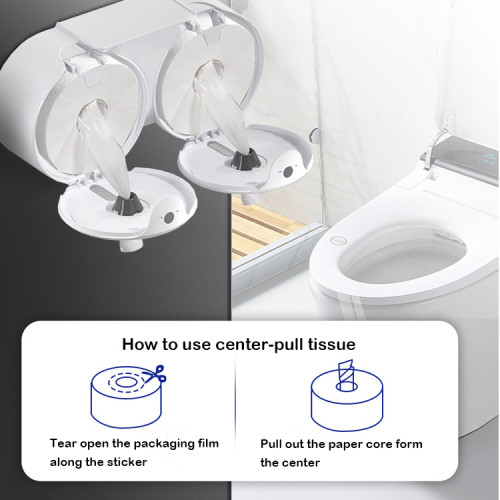 How to use center-pull tissue

Tear open the packaging film along the sticker

Pull out the paper core form the center