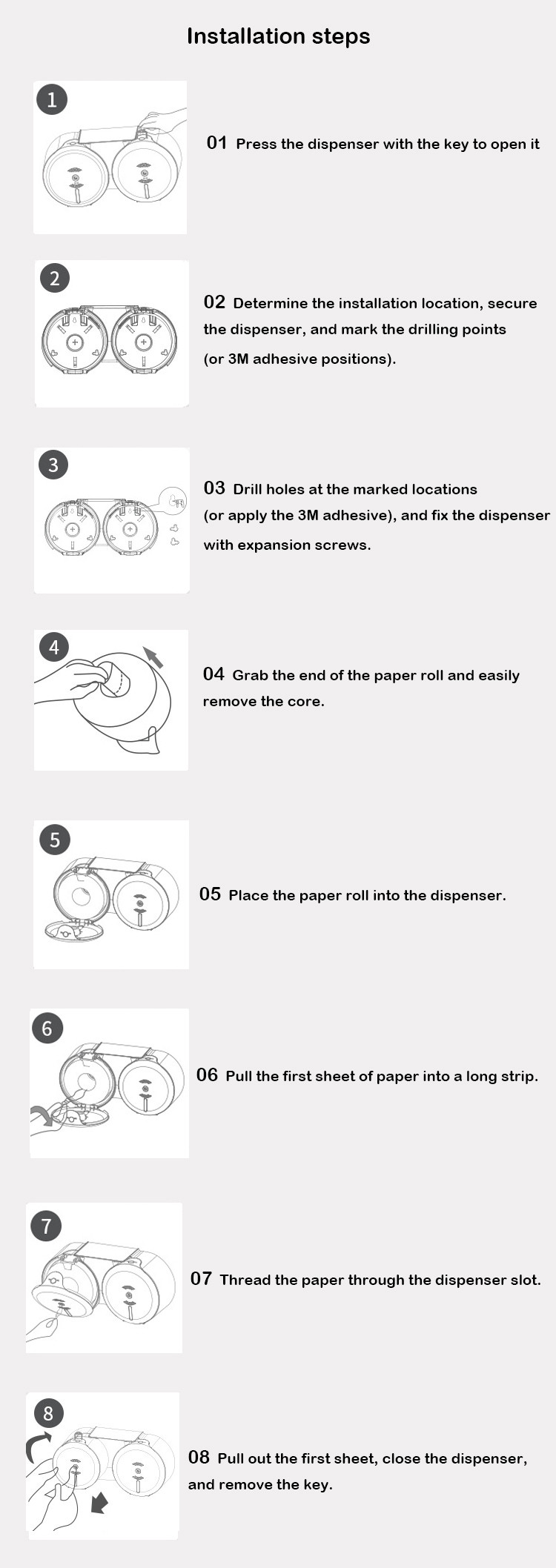 Installation steps

1

01 Press the dispenser with the key to open it

2

02 Determine the installation location, secure the dispenser, and mark the drilling points (or 3M adhesive positions).

3

03 Drill holes at the marked locations (or apply the 3M adhesive), and fix the dispenser with expansion screws.

4

04 Grab the end of the paper roll and easily remove the core.

5

05 Place the paper roll into the dispenser.

6

06 Pull the first sheet of paper into a long strip.

7

07 Thread the paper through the dispenser slot.

8

08 Pull out the first sheet, close the dispenser, and remove the key.