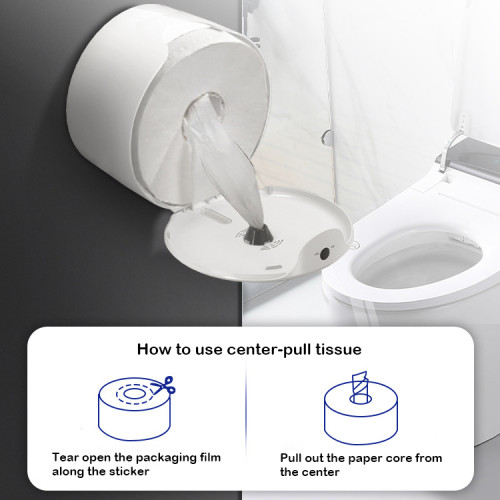 How to use center-pull tissue

Tear open the packaging film along the sticker

Pull out the paper core from the center