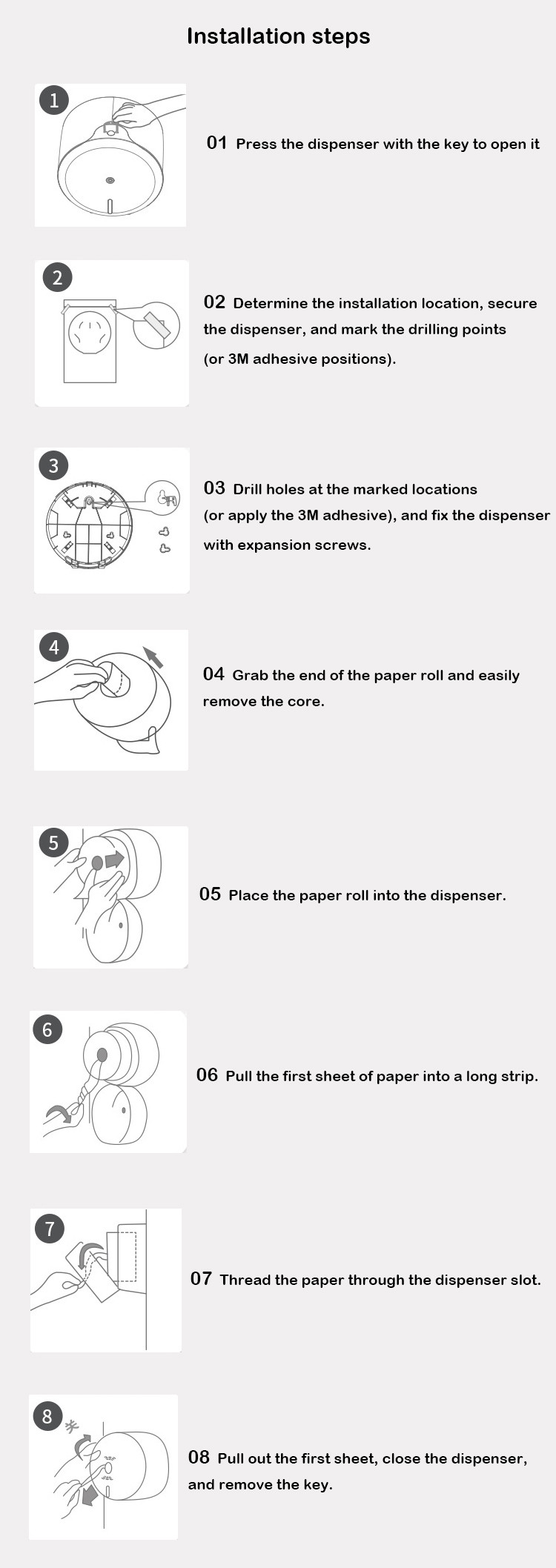 Installation steps

1

01 Press the dispenser with the key to open it

2

02 Determine the installation location, secure the dispenser, and mark the drilling points (or 3M adhesive positions).

3

03 Drill holes at the marked locations (or apply the 3M adhesive), and fix the dispenser with expansion screws.

4

04 Grab the end of the paper roll and easily remove the core.

5

05 Place the paper roll into the dispenser.

6

06 Pull the first sheet of paper into a long strip.

7

07 Thread the paper through the dispenser slot.

8

关

08 Pull out the first sheet, close the dispenser, and remove the key.