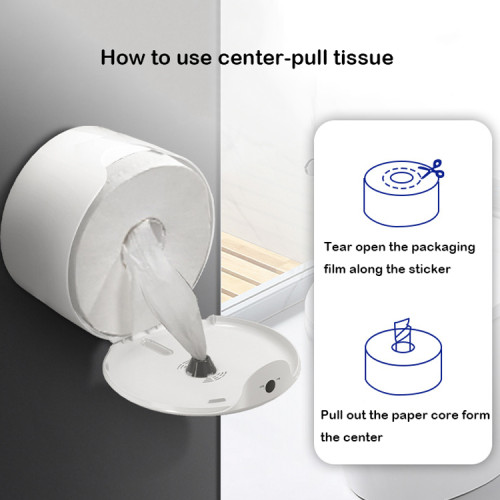 How to use center-pull tissue

Tear open the packaging film along the sticker

Pull out the paper core form the center