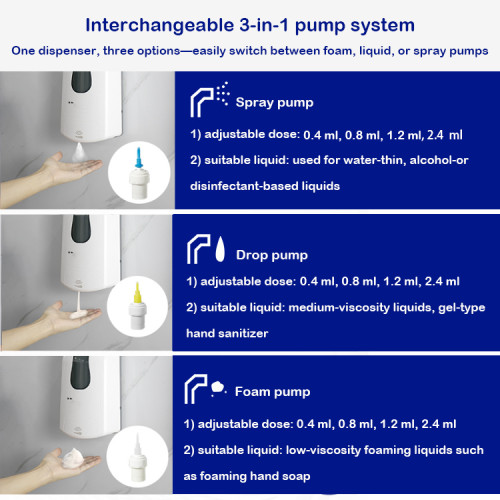 Interchangeable 3-in-1 pump system

One dispenser, three options—easily switch between foam, liquid, or spray pumps

Spray pump

1) adjustable dose: 0.4 ml, 0.8 ml, 1.2 ml, 2.4 ml

2) suitable liquid: used for water-thin, alcohol-or disinfectant-based liquids

Drop pump

1) adjustable dose: 0.4 ml, 0.8 ml, 1.2 ml, 2.4 ml

2) suitable liquid: medium-viscosity liquids, gel-type hand sanitizer

Foam pump

1) adjustable dose: 0.4 ml, 0.8 ml, 1.2 ml, 2.4 ml

2) suitable liquid: low-viscosity foaming liquids such as foaming hand soap