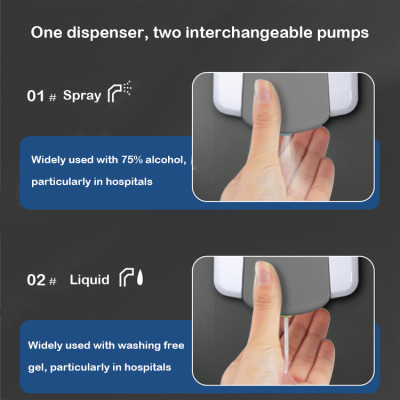 One dispenser, two interchangeable pumps

01 # Spray

Widely used with 75% alcohol, particularly in hospitals

02 # Liquid

Widely used with washing free gel, particularly in hospitals