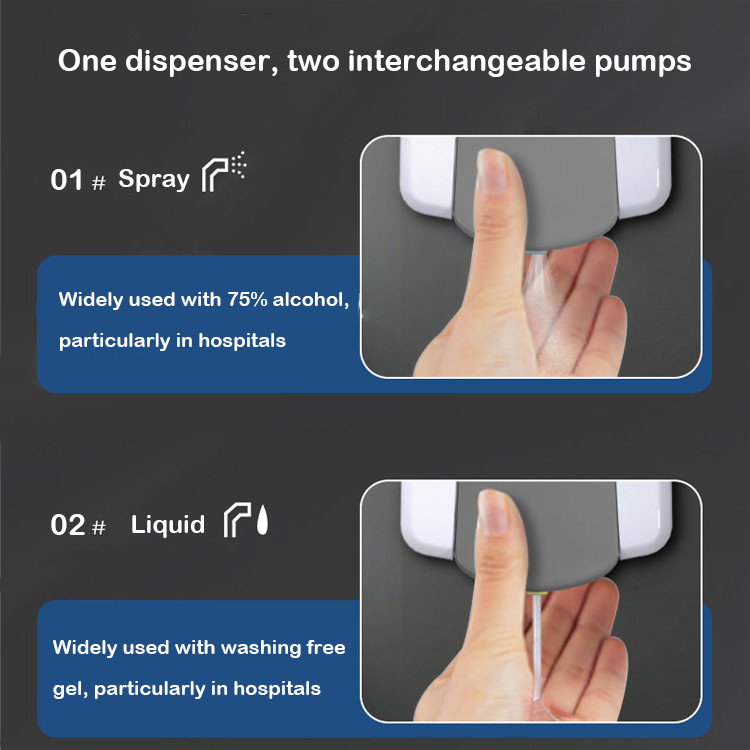 One dispenser, two interchangeable pumps

01 # Spray

Widely used with 75% alcohol, particularly in hospitals

02 # Liquid

Widely used with washing free gel, particularly in hospitals