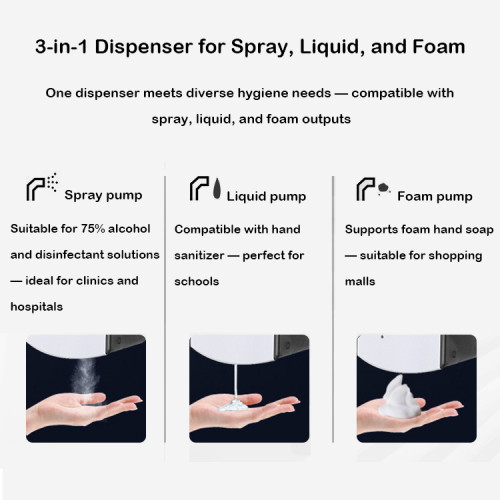 3-in-1 Dispenser for Spray, Liquid, and Foam

One dispenser meets diverse hygiene needs — compatible with spray, liquid, and foam outputs

Spray pump

Suitable for 75% alcohol and disinfectant solutions — ideal for clinics and hospitals

Liquid pump

Compatible with hand sanitizer — perfect for schools

Foam pump

Supports foam hand soap — suitable for shopping malls