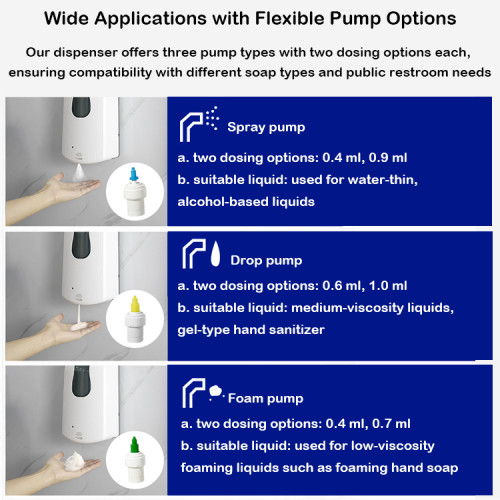 Wide Applications with Flexible Pump Options

Our dispenser offers three pump types with two dosing options each, ensuring compatibility with different soap types and public restroom needs

Spray pump

a. two dosing options: 0.4 ml, 0.9 ml

b. suitable liquid: used for water-thin, alcohol-based liquids

Drop pump

a. two dosing options: 0.6 ml, 1.0 ml

b. suitable liquid: medium-viscosity liquids, gel-type hand sanitizer

Foam pump

a. two dosing options: 0.4 ml, 0.7 ml

b. suitable liquid: used for low-viscosity foaming liquids such as foaming hand soap