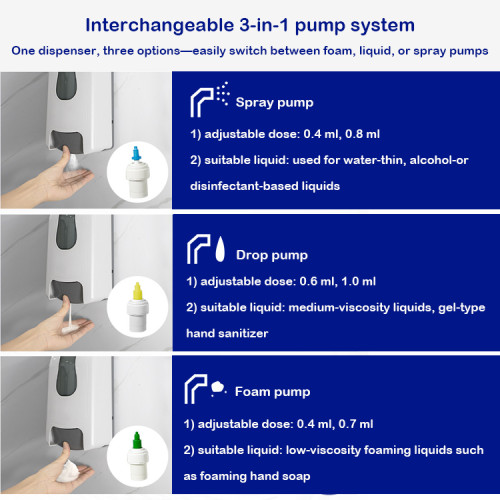 Interchangeable 3-in-1 pump system

One dispenser, three options—easily switch between foam, liquid, or spray pumps

Spray pump

1) adjustable dose: 0.4 ml, 0.8 ml

2) suitable liquid: used for water-thin, alcohol-or disinfectant-based liquids

Drop pump

1) adjustable dose: 0.6 ml, 1.0 ml

2) suitable liquid: medium-viscosity liquids, gel-type hand sanitizer

Foam pump

1) adjustable dose: 0.4 ml, 0.7 ml

2) suitable liquid: low-viscosity foaming liquids such as foaming hand soap