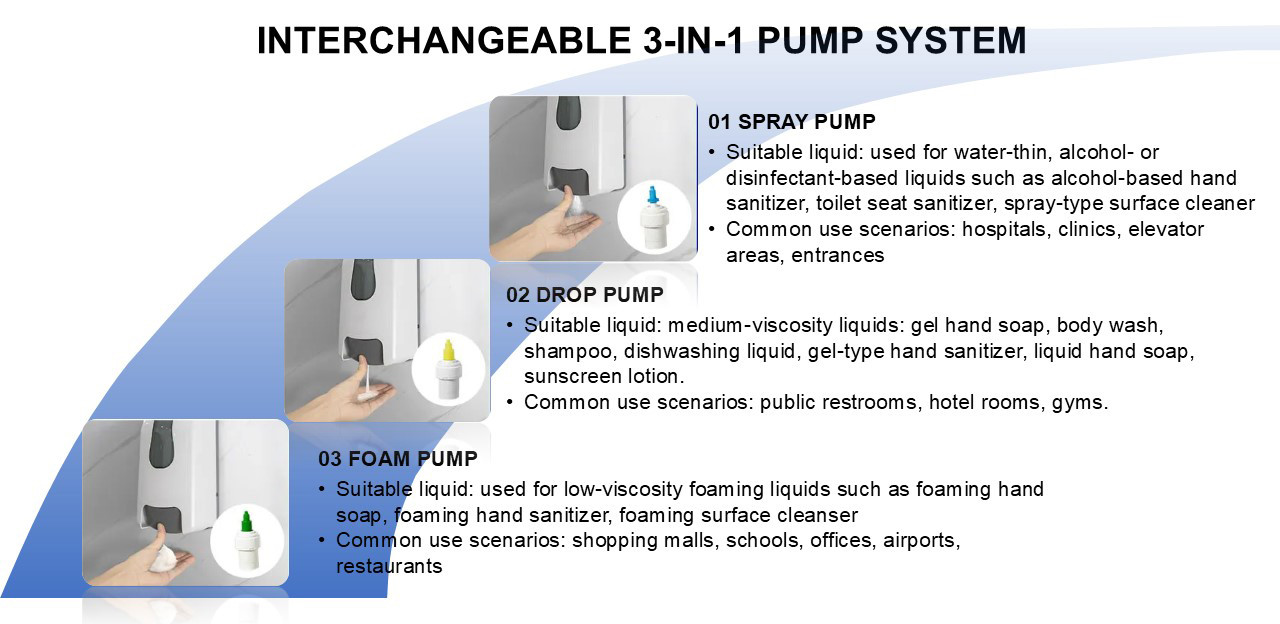 INTERCHANGEABLE 3-IN-1 PUMP SYSTEM

01 SPRAY PUMP

• Suitable liquid: used for water-thin, alcohol- or disinfectant-based liquids such as alcohol-based hand sanitizer, toilet seat sanitizer, spray-type surface cleaner
• Common use scenarios: hospitals, clinics, elevator areas, entrances

02 DROP PUMP

• Suitable liquid: medium-viscosity liquids: gel hand soap, body wash, shampoo, dishwashing liquid, gel-type hand sanitizer, liquid hand soap, sunscreen lotion.
• Common use scenarios: public restrooms, hotel rooms, gyms.

03 FOAM PUMP

• Suitable liquid: used for low-viscosity foaming liquids such as foaming hand soap, foaming hand sanitizer, foaming surface cleanser
• Common use scenarios: shopping malls, schools, offices, airports, restaurants