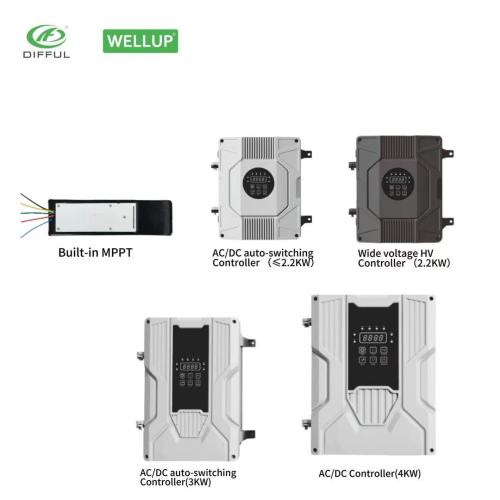 DIFFUL

WELLUP

Built-in MPPT

AC/DC auto-switching Controller （≤2.2KW）

Wide voltage HV Controller （2.2KW）

AC/DC auto-switching Controller(3KW)

AC/DC Controller(4KW)