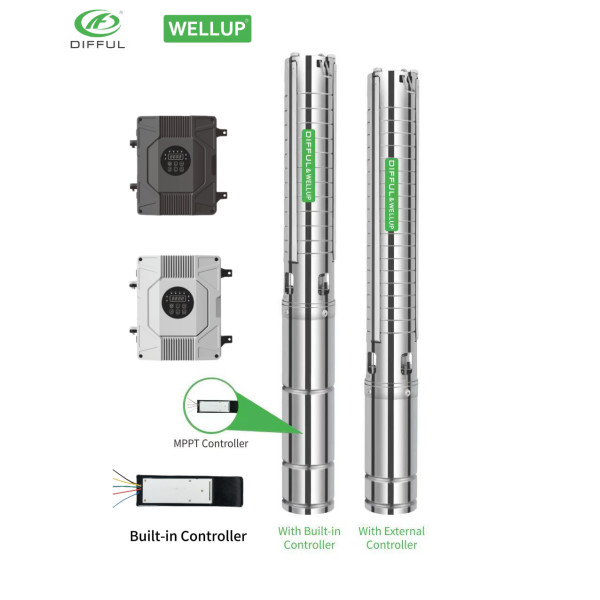 DIFFUL

WELLUP

DIFFUL&WELLUP

DIFFUL&WELLUP

MPPT Controller

Built-in Controller

With Built-in Controller

With External Controller