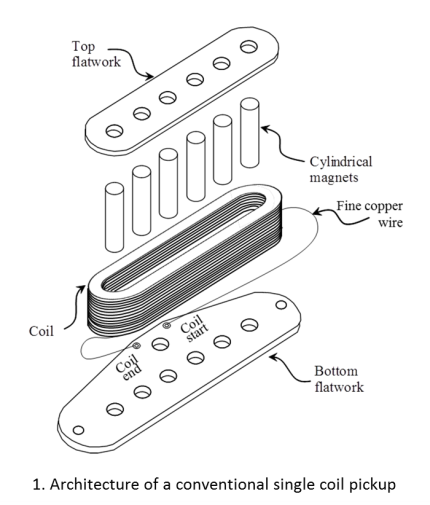 Top flatwork

Cylindrical magnets

Fine copper wire

Coil

Coil start

Coil end

Bottom flatwork

1. Architecture of a conventional single coil pickup