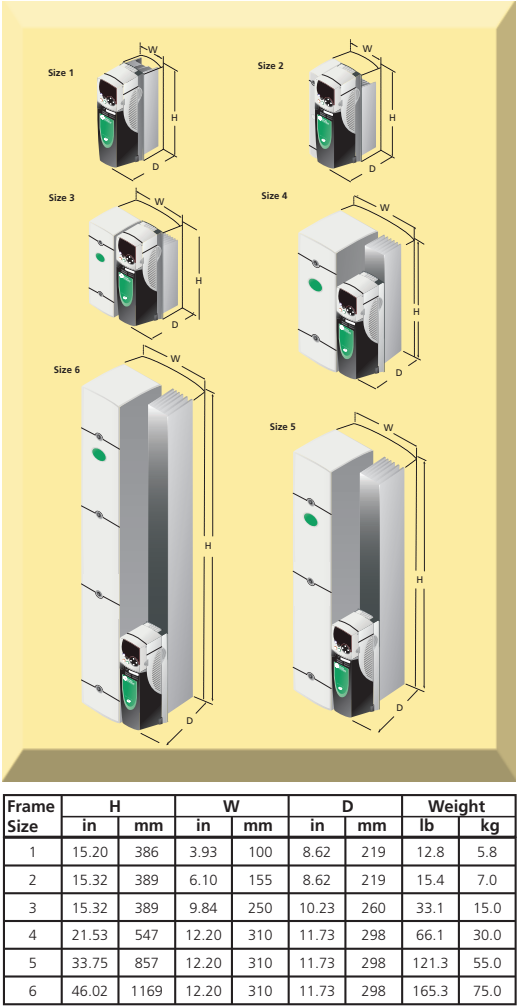 Size 1

W

H

D

Size 2

W

H

D

Size 3

W

H

D

Size 4

W

H

D

Size 6

W

H

D

Size 5

W

H

D

| Frame Size | H in | H mm | W in | W mm | D in | D mm | Weight lb | Weight kg |
|---|---|---|---|---|---|---|---|---|
| 1 | 15.20 | 386 | 3.93 | 100 | 8.62 | 219 | 12.8 | 5.8 |
| 2 | 15.32 | 389 | 6.10 | 155 | 8.62 | 219 | 15.4 | 7.0 |
| 3 | 15.32 | 389 | 9.84 | 250 | 10.23 | 260 | 33.1 | 15.0 |
| 4 | 21.53 | 547 | 12.20 | 310 | 11.73 | 298 | 66.1 | 30.0 |
| 5 | 33.75 | 857 | 12.20 | 310 | 11.73 | 298 | 121.3 | 55.0 |
| 6 | 46.02 | 1169 | 12.20 | 310 | 11.73 | 298 | 165.3 | 75.0 |