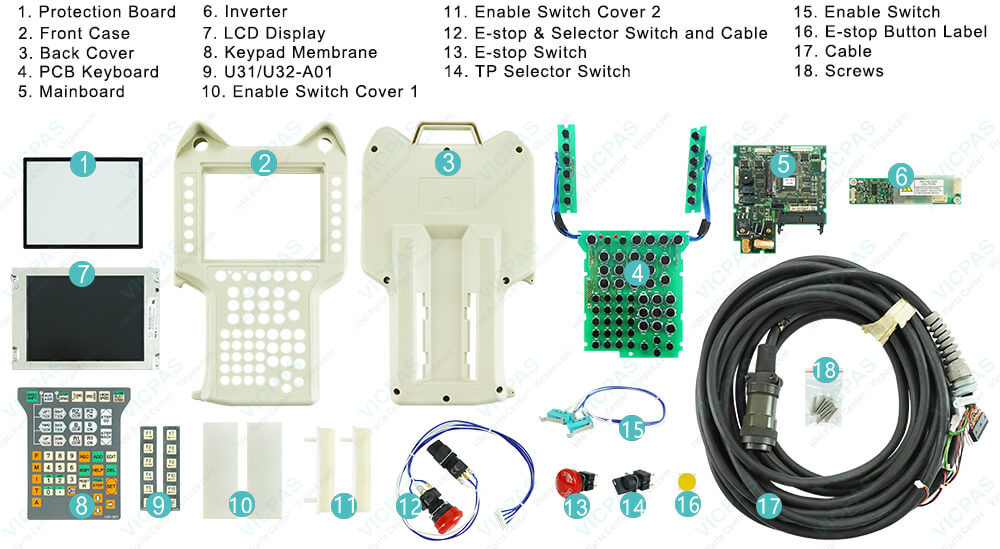 1. Protection Board
2. Front Case
3. Back Cover
4. PCB Keyboard
5. Mainboard
6. Inverter
7. LCD Display
8. Keypad Membrane
9. U31/U32-A01
10. Enable Switch Cover 1
11. Enable Switch Cover 2
12. E-stop & Selector Switch and Cable
13. E-stop Switch
14. TP Selector Switch
15. Enable Switch
16. E-stop Button Label
17. Cable
18. Screws

1 2 3 4 5 6 7 8 9 10 11 12 13 14 15 16 17 18

VICPAS