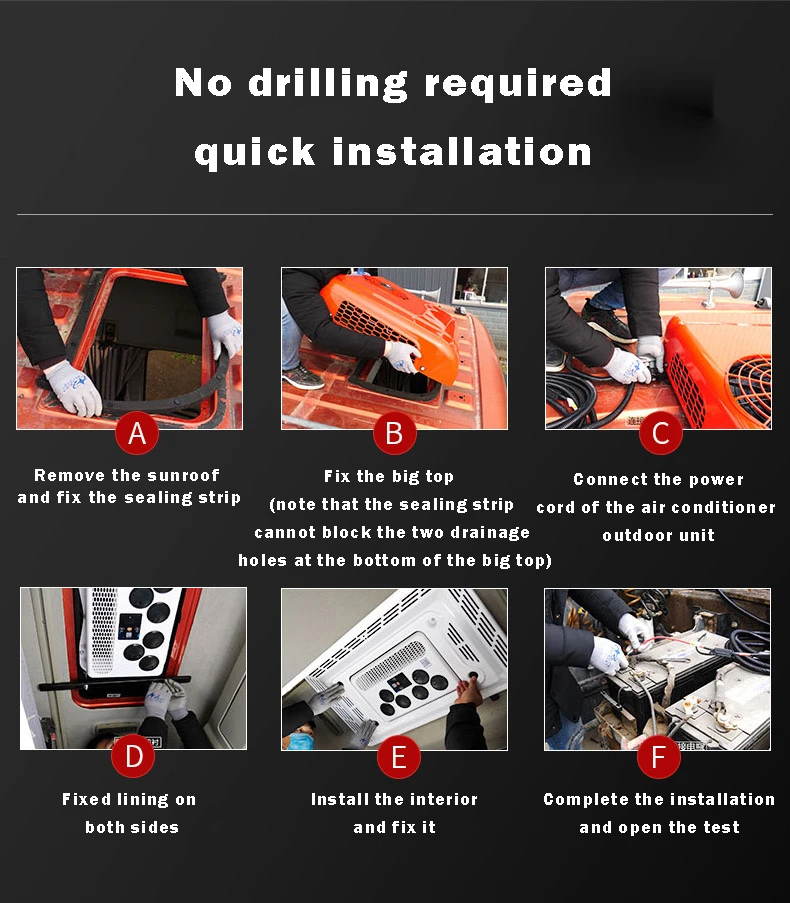 No drilling required
quick installation

A

Remove the sunroof and fix the sealing strip

B

Fix the big top (note that the sealing strip cannot block the two drainage holes at the bottom of the big top)

C

Connect the power cord of the air conditioner outdoor unit

D

Fixed lining on both sides

E

Install the interior and fix it

F

Complete the installation and open the test