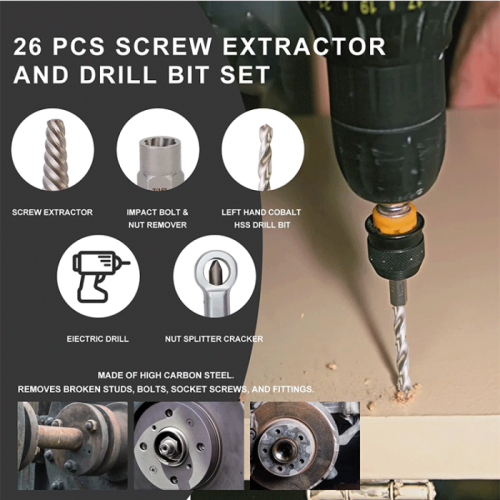 26 PCS SCREW EXTRACTOR AND DRILL BIT SET

SCREW EXTRACTOR

IMPACT BOLT & NUT REMOVER

LEFT HAND COBALT HSS DRILL BIT

EIECTRIC DRILL

NUT SPLITTER CRACKER

MADE OF HIGH CARBON STEEL.
REMOVES BROKEN STUDS, BOLTS, SOCKET SCREWS, AND FITTINGS.