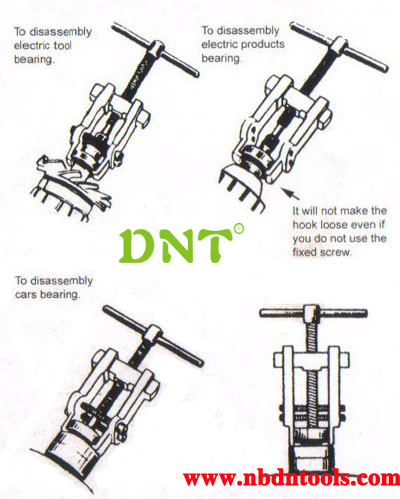 To disassembly electric tool bearing.

To disassembly electric products bearing.

It will not make the hook loose even if you do not use the fixed screw.

DNT©

To disassembly cars bearing.

www.nbdntools.com