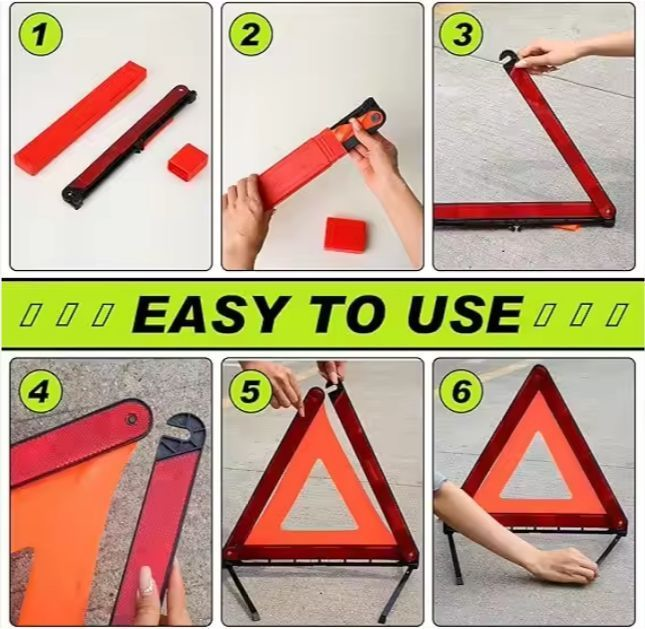 1

2

3

EASY TO USE

4

5

6