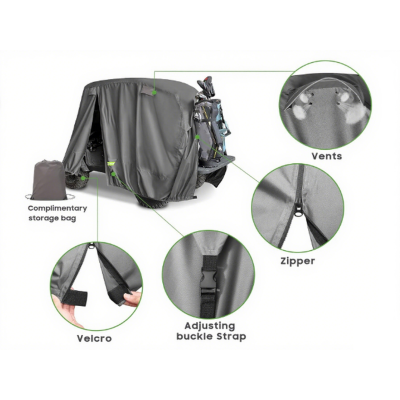 Vents

Complimentary storage bag

Zipper

Velcro

Adjusting buckle Strap