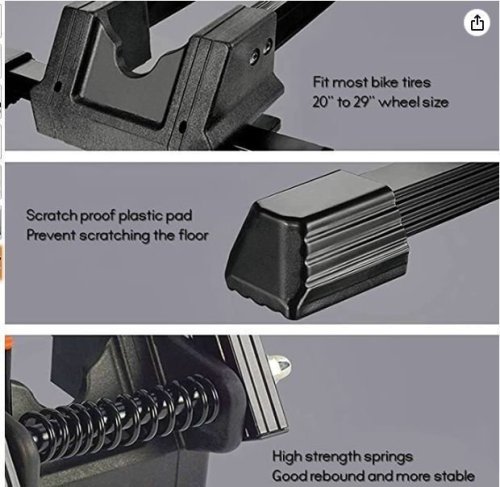 Fit most bike tires
20" to 29" wheel size

Scratch proof plastic pad
Prevent scratching the floor

High strength springs
Good rebound and more stable