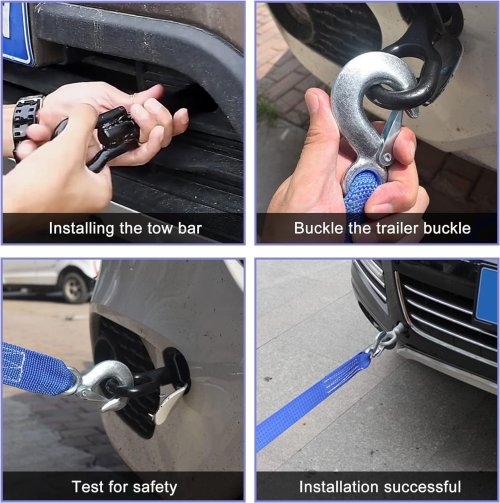 Installing the tow bar

Buckle the trailer buckle

Test for safety

Installation successful