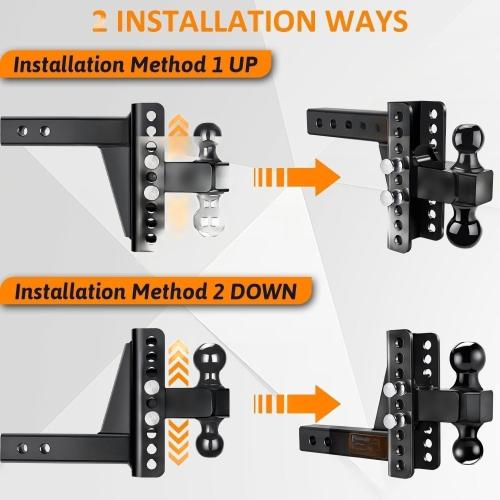 2 INSTALLATION WAYS

Installation Method 1 UP

Installation Method 2 DOWN