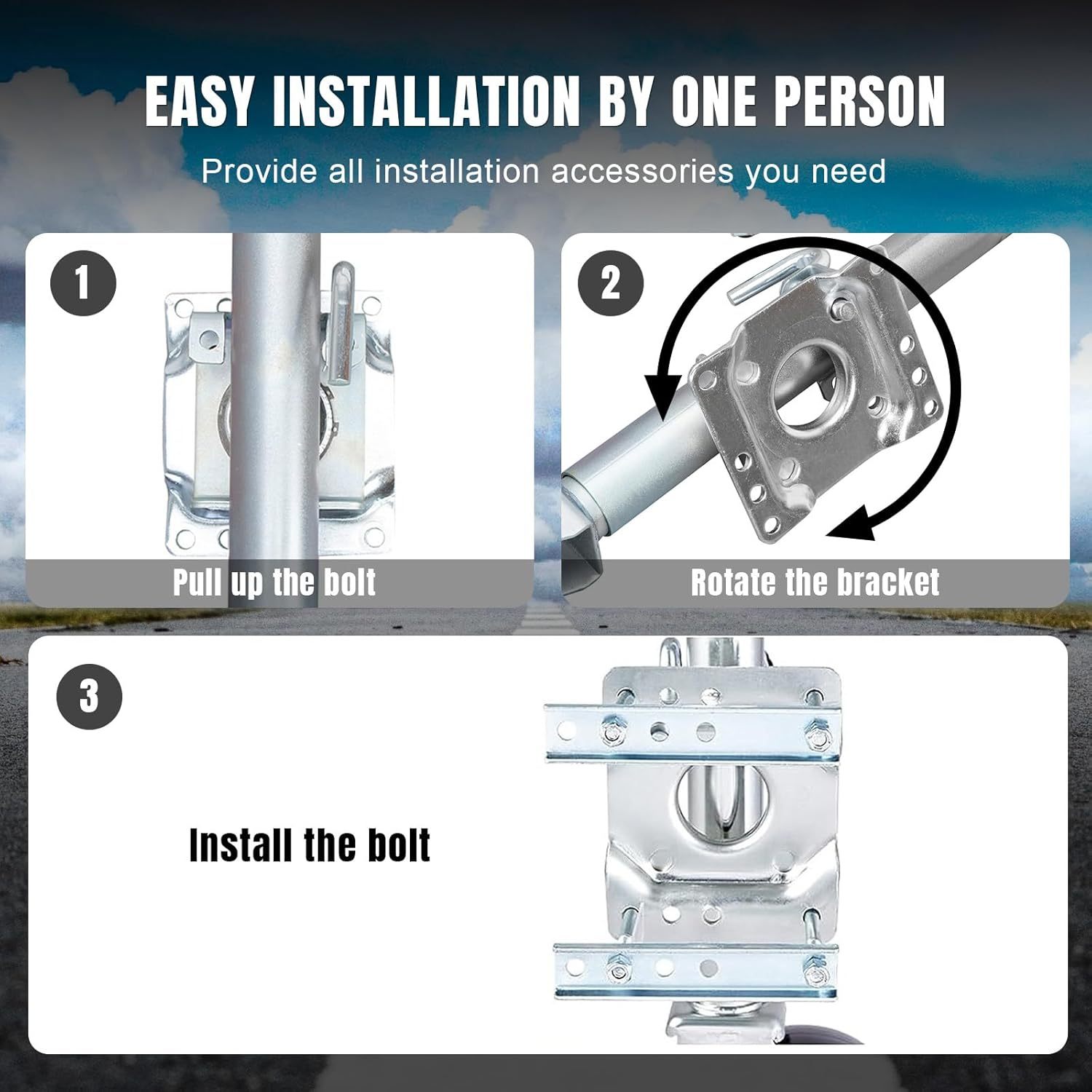 EASY INSTALLATION BY ONE PERSON

Provide all installation accessories you need

1

Pull up the bolt

2

Rotate the bracket

3

Install the bolt