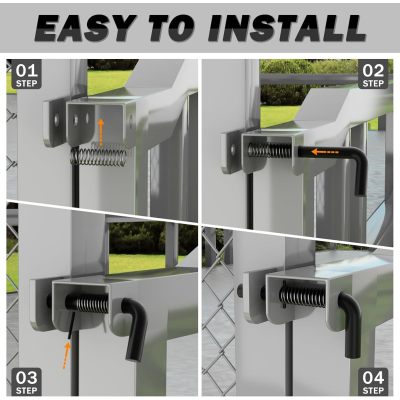 EASY TO INSTALL

01
STEP

02
STEP

03
STEP

04
STEP